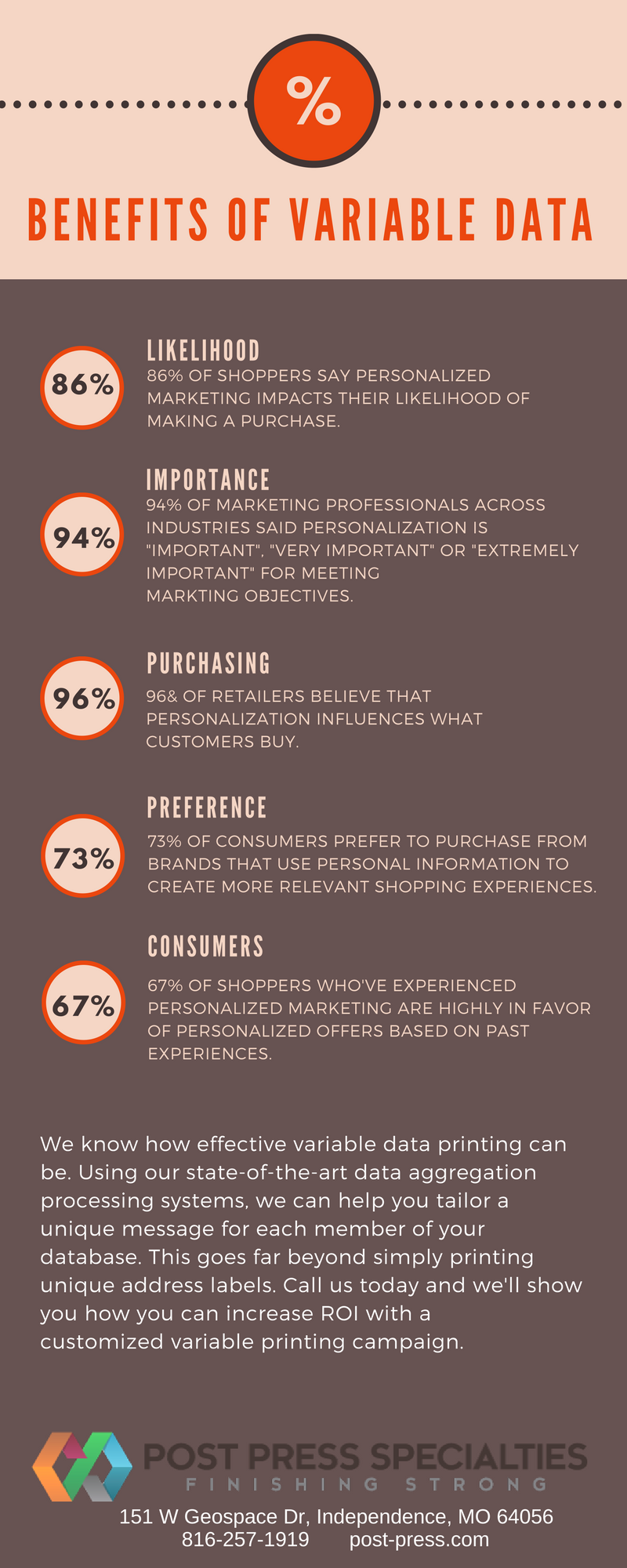 %

BENEFITS OF VARIABLE DATA

86%

LIKELIHOOD

86% OF SHOPPERS SAY PERSONALIZED MARKETING IMPACTS THEIR LIKELIHOOD OF MAKING A PURCHASE.

94%

IMPORTANCE

94% OF MARKETING PROFESSIONALS ACROSS INDUSTRIES SAID PERSONALIZATION IS "IMPORTANT", "VERY IMPORTANT" OR "EXTREMELY IMPORTANT" FOR MEETING MARKTING OBJECTIVES.

96%

PURCHASING

96& OF RETAILERS BELIEVE THAT PERSONALIZATION INFLUENCES WHAT CUSTOMERS BUY.

73%

PREFERENCE

73% OF CONSUMERS PREFER TO PURCHASE FROM BRANDS THAT USE PERSONAL INFORMATION TO CREATE MORE RELEVANT SHOPPING EXPERIENCES.

67%

CONSUMERS

67% OF SHOPPERS WHO'VE EXPERIENCED PERSONALIZED MARKETING ARE HIGHLY IN FAVOR OF PERSONALIZED OFFERS BASED ON PAST EXPERIENCES.

We know how effective variable data printing can be. Using our state-of-the-art data aggregation processing systems, we can help you tailor a unique message for each member of your database. This goes far beyond simply printing unique address labels. Call us today and we'll show you how you can increase ROI with a customized variable printing campaign.

POST PRESS SPECIALTIES
FINISHING STRONG

151 W Geospace Dr, Independence, MO 64056
816-257-1919 post-press.com